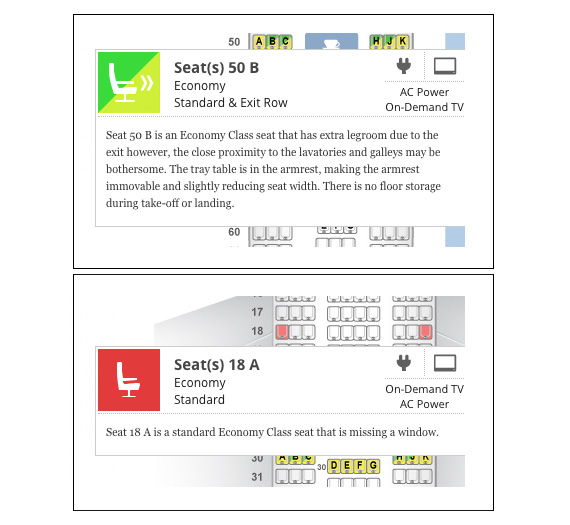 50 A B C H J K

Seat(s) 50 B
Economy
Standard & Exit Row

AC Power
On-Demand TV

Seat 50 B is an Economy Class seat that has extra legroom due to the exit however, the close proximity to the lavatories and galleys may be bothersome. The tray table is in the armrest, making the armrest immovable and slightly reducing seat width. There is no floor storage during take-off or landing.

60

17
18

Seat(s) 18 A
Economy
Standard

On-Demand TV
AC Power

Seat 18 A is a standard Economy Class seat that is missing a window.

30 A B C 30 D E F G H J K
31